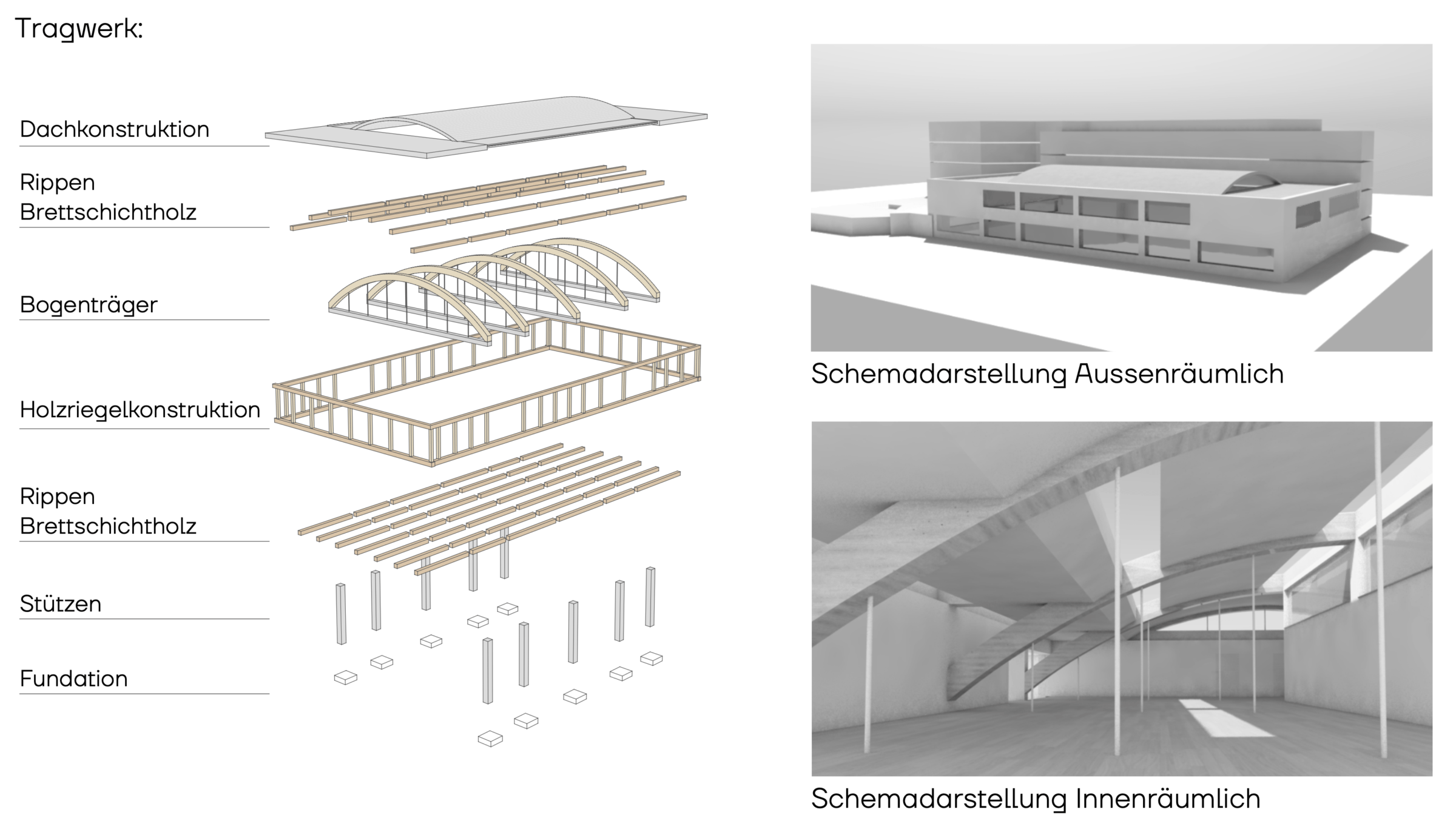 Tragwerk:

Dachkonstruktion

Rippen
Brettschichtholz

Bogenträger

Holzriegelkonstruktion

Rippen
Brettschichtholz

Stützen

Fundation

Schemadarstellung Aussenräumlich

Schemadarstellung Innenräumlich